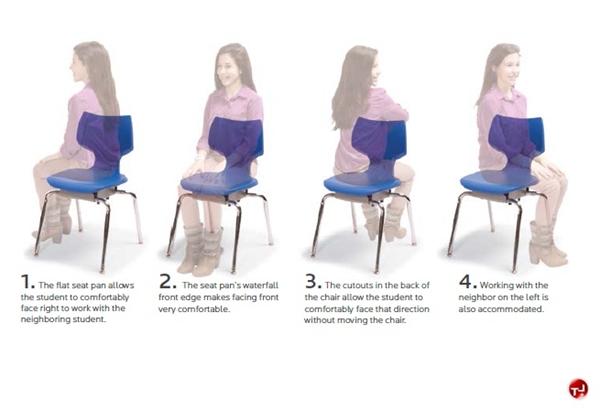 1. The flat seat pan allows the student to comfortably face right to work with the neighboring student.

2. The seat pan's waterfall front edge makes facing front very comfortable.

3. The cutouts in the back of the chair allow the student to comfortably face that direction without moving the chair.

4. Working with the neighbor on the left is also accommodated.

TH